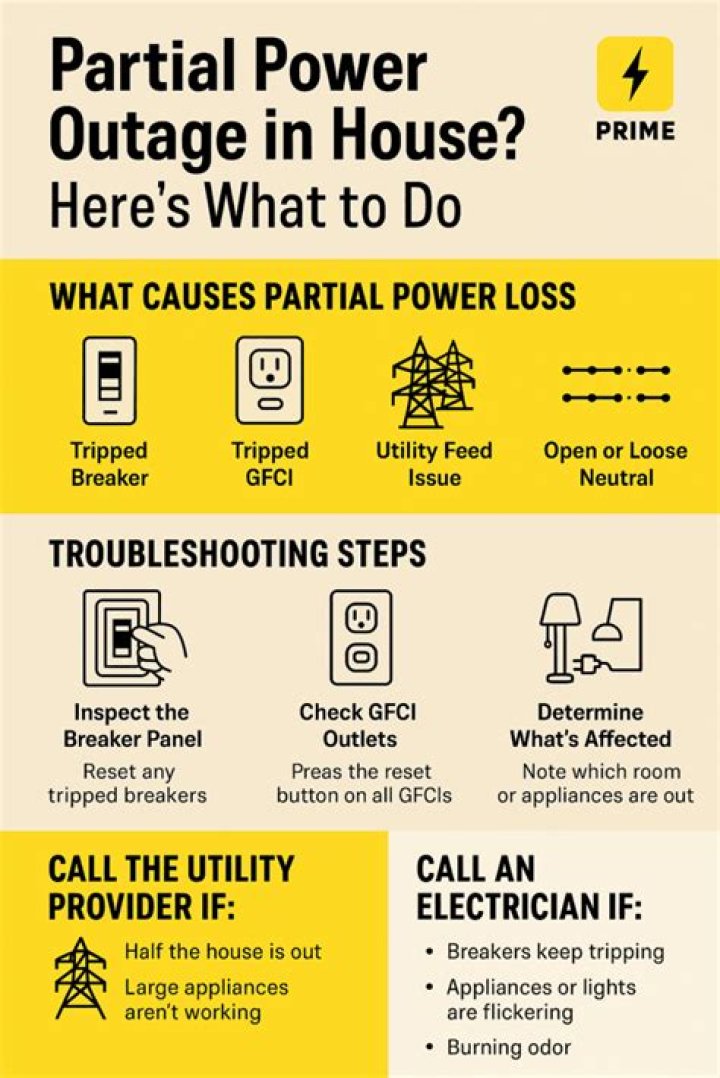 Partial Power Outage in House?
Here's What to Do

PRIME

WHAT CAUSES PARTIAL POWER LOSS

Tripped Breaker

Tripped GFCI

Utility Feed Issue

Open or Loose Neutral

TROUBLESHOOTING STEPS

Inspect the Breaker Panel
Reset any tripped breakers

Check GFCI Outlets
Preas the reset button on all GFCIs

Determine What's Affected
Note which room or appliances are out

CALL THE UTILITY PROVIDER IF:

Half the house is out

Large appliances aren't working

CALL AN ELECTRICIAN IF:

• Breakers keep tripping
• Appliances or lights are flickering
• Burning odor